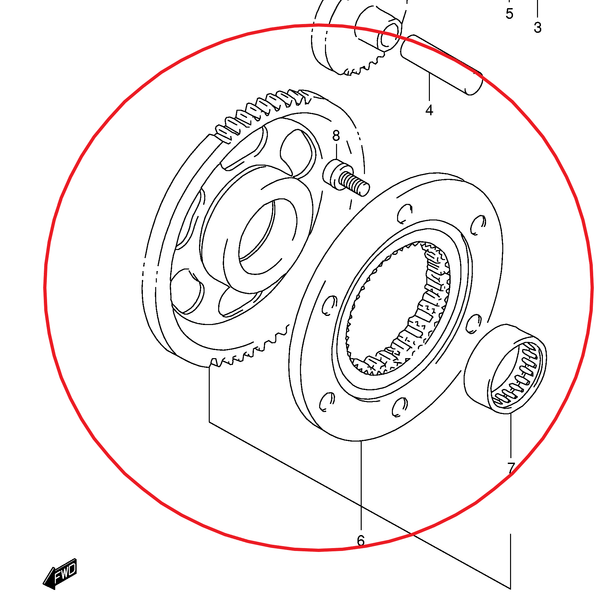 5
3
4
8
7
6
FWD